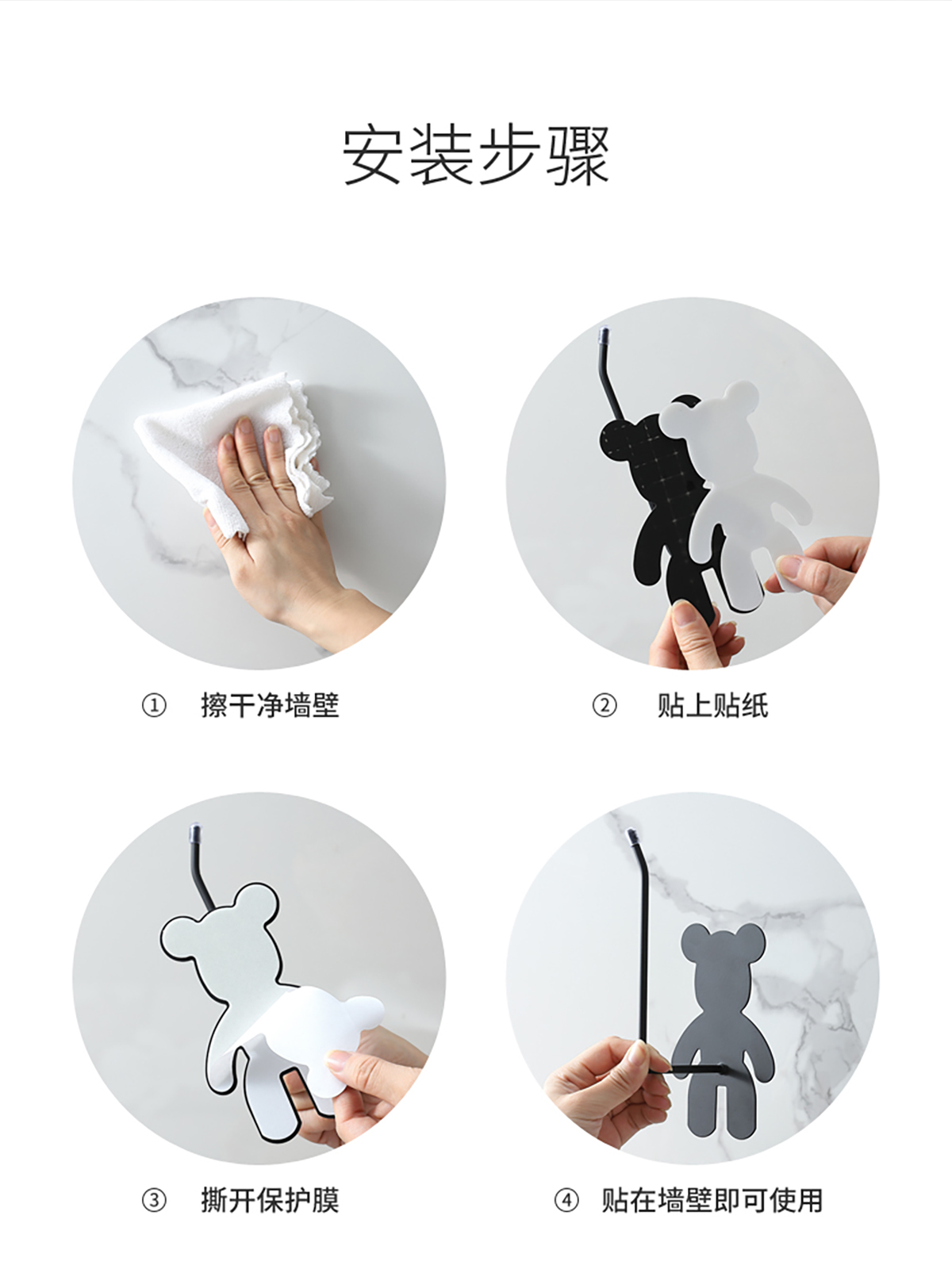 安装步骤

① 擦干净墙壁

② 贴上贴纸

③ 撕开保护膜

④ 贴在墙壁即可使用