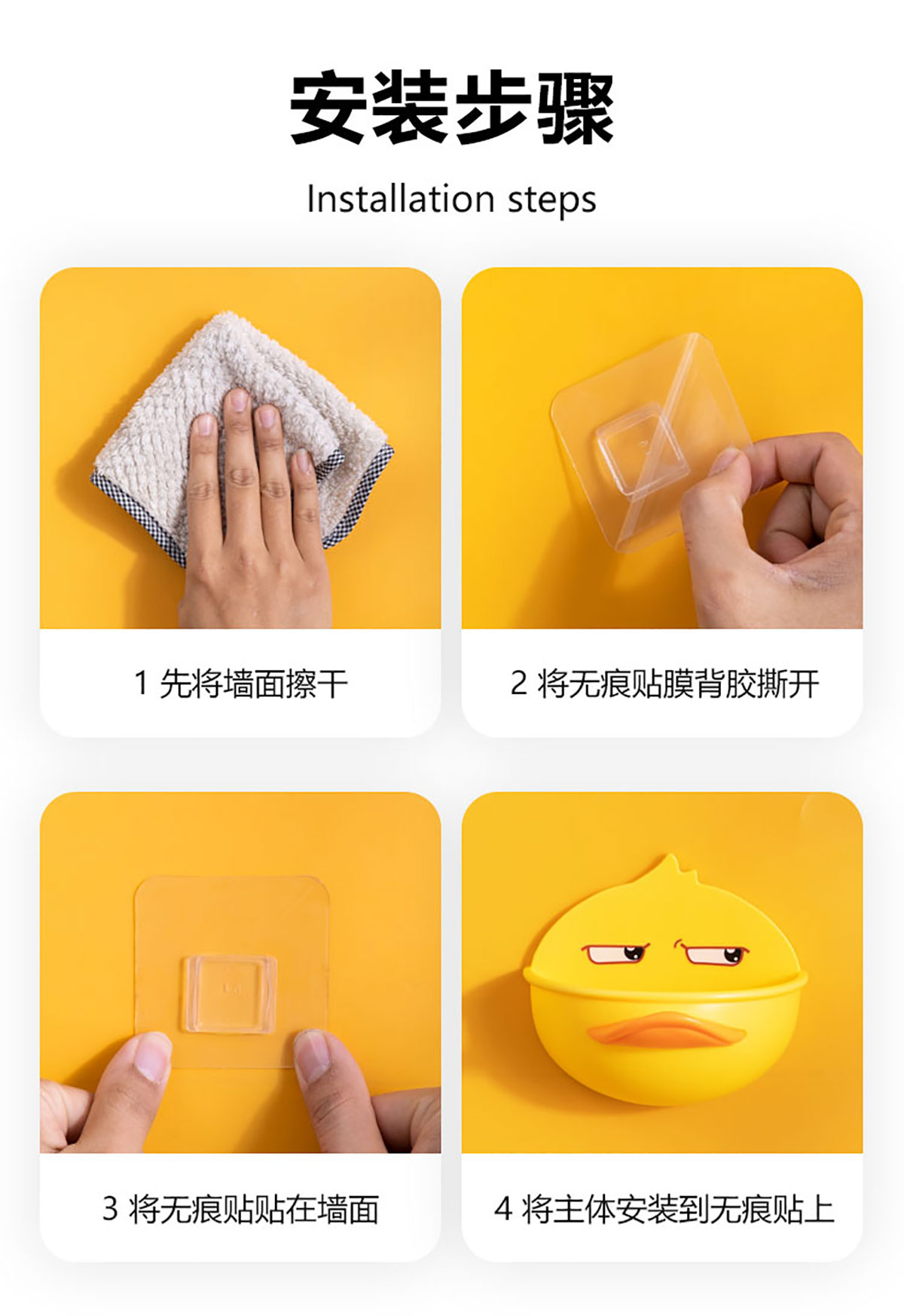 安装步骤

Installation steps

1 先将墙面擦干

2 将无痕贴膜背胶撕开

3 将无痕贴贴在墙面

4 将主体安装到无痕贴上